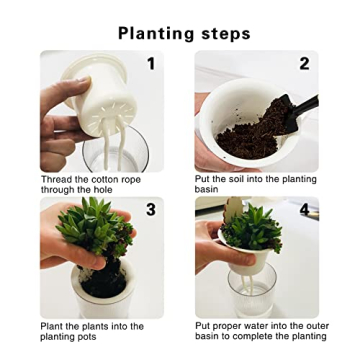 Planting steps

1

Thread the cotton rope through the hole

2

Put the soil into the planting basin

3

Plant the plants into the planting pots

4

Put proper water into the outer basin to complete the planting