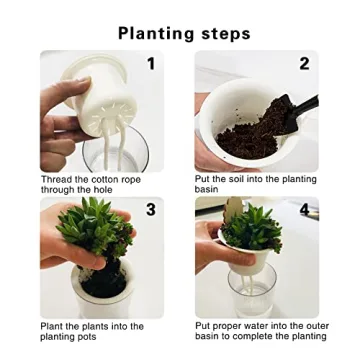 Planting steps

1

Thread the cotton rope through the hole

2

Put the soil into the planting basin

3

Plant the plants into the planting pots

4

Put proper water into the outer basin to complete the planting