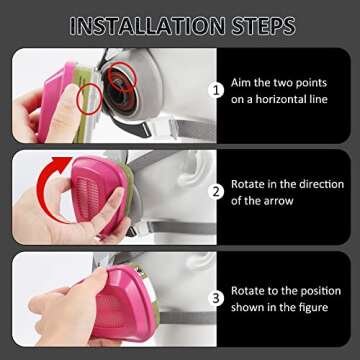 INSTALLATION STEPS

1 Aim the two points on a horizontal line

2 Rotate in the direction of the arrow

3 Rotate to the position shown in the figure