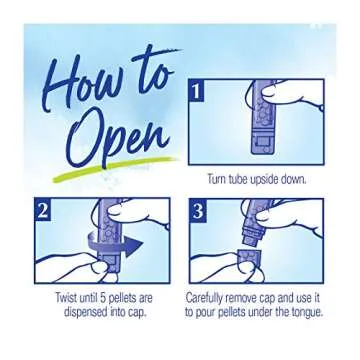 How to Open

1

Turn tube upside down.

2

Twist until 5 pellets are dispensed into cap.

3

Carefully remove cap and use it to pour pellets under the tongue.