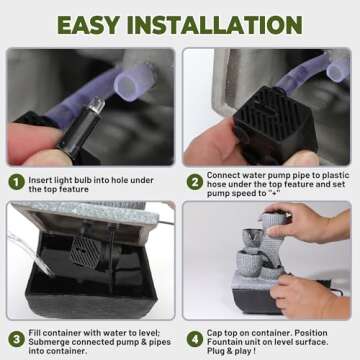 EASY INSTALLATION

1 Insert light bulb into hole under the top feature

2 Connect water pump pipe to plastic hose under the top feature and set pump speed to "+"

3 Fill container with water to level; Submerge connected pump & pipes into container.

4 Cap top on container. Position Fountain unit on level surface. Plug & play !