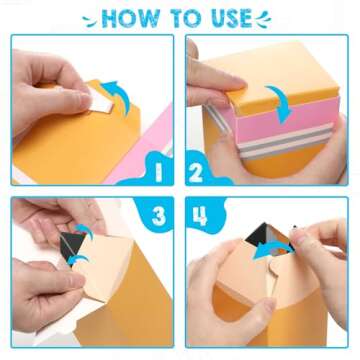 HOW TO USE

1

2

3

4