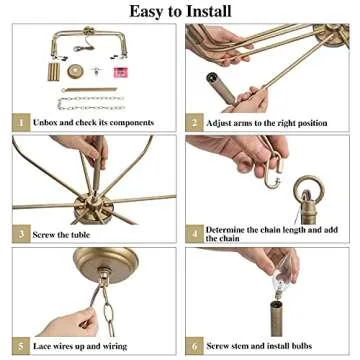 Easy to Install

1 Unbox and check its components

2 Adjust arms to the right position

3 Screw the tuble

4 Determine the chain length and add the chain

5 Lace wires up and wiring

6 Screw stem and install bulbs