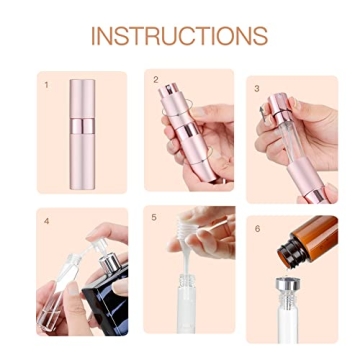 INSTRUCTIONS

1

2

3

4

5

6