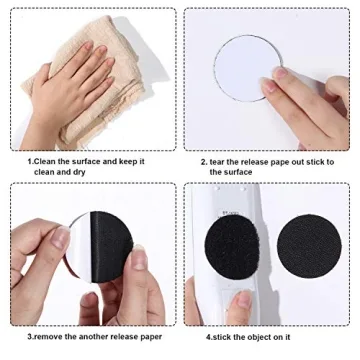 1.Clean the surface and keep it clean and dry

2. tear the release pape out stick to the surface

3.remove the another release paper

4.stick the object on it