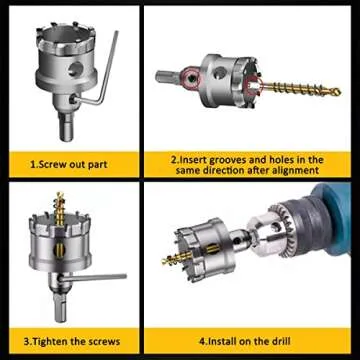 1.Screw out part

2.Insert grooves and holes in the same direction after alignment

3.Tighten the screws

4.Install on the drill