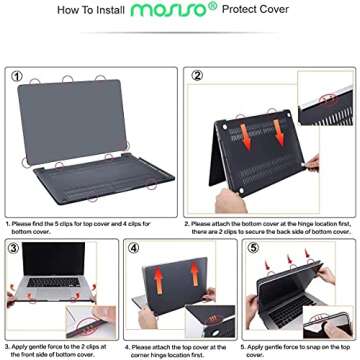 How To Install mosiso® Protect Cover

①

1. Please find the 5 clips for top cover and 4 clips for bottom cover.

②

2. Please attach the bottom cover at the hinge location first, there are 2 clips to secure the back side of bottom cover.

③

3. Apply gentle force to the 2 clips at the front side of bottom cover.

④

4. Please attach the top cover at the corner hinge location first.

⑤

5. Apply gentle force to snap on the top cover.