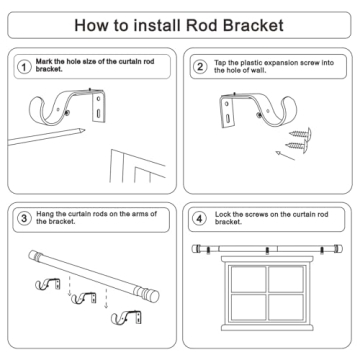 How to install Rod Bracket

1 Mark the hole size of the curtain rod bracket.

2 Tap the plastic expansion screw into the hole of wall.

3 Hang the curtain rods on the arms of the bracket.

4 Lock the screws on the curtain rod bracket.