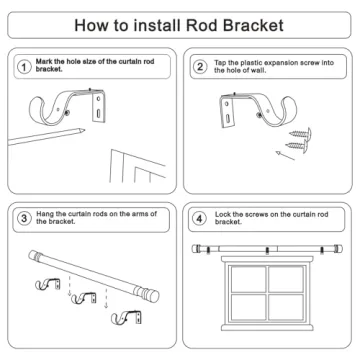 How to install Rod Bracket

1 Mark the hole size of the curtain rod bracket.

2 Tap the plastic expansion screw into the hole of wall.

3 Hang the curtain rods on the arms of the bracket.

4 Lock the screws on the curtain rod bracket.