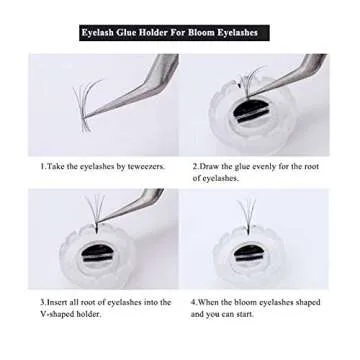 Eyelash Glue Holder For Bloom Eyelashes

1.Take the eyelashes by teweezers.

2.Draw the glue evenly for the root of eyelashes.

3.Insert all root of eyelashes into the V-shaped holder.

4.When the bloom eyelashes shaped and you can start.