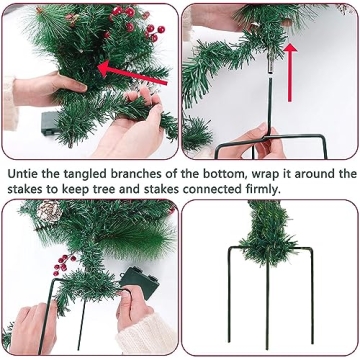 Untie the tangled branches of the bottom, wrap it around the stakes to keep tree and stakes connected firmly.