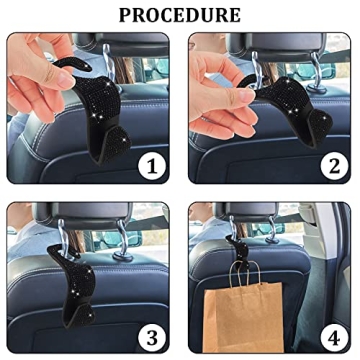 PROCEDURE

1

2

3

4