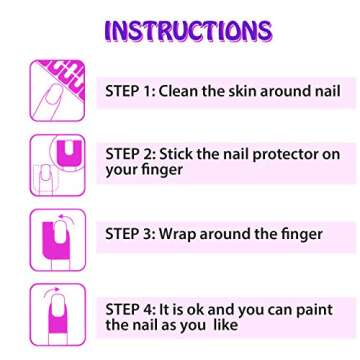 INSTRUCTIONS

STEP 1: Clean the skin around nail

STEP 2: Stick the nail protector on your finger

STEP 3: Wrap around the finger

STEP 4: It is ok and you can paint the nail as you like