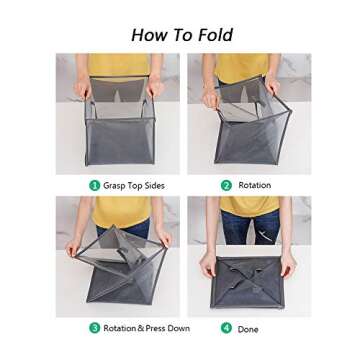 How To Fold

1 Grasp Top Sides

2 Rotation

3 Rotation & Press Down

4 Done