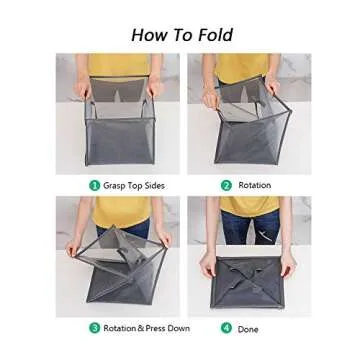 How To Fold

1 Grasp Top Sides

2 Rotation

3 Rotation & Press Down

4 Done