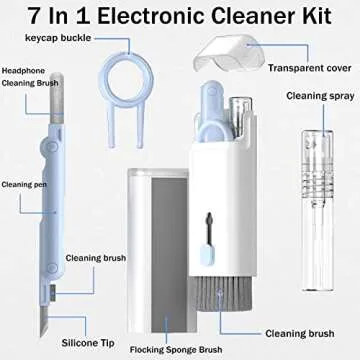 7 In 1 Electronic Cleaner Kit

keycap buckle

Transparent cover

Headphone Cleaning Brush

Cleaning spray

Cleaning pen

Cleaning brush

Silicone Tip

Flocking Sponge Brush

Cleaning brush