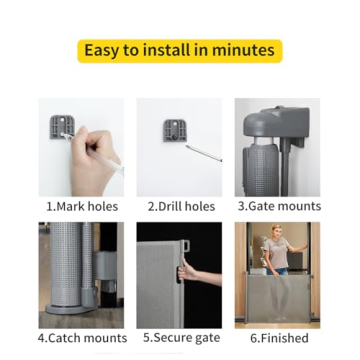 Easy to install in minutes

1.Mark holes

2.Drill holes

3.Gate mounts

4.Catch mounts

5.Secure gate

6.Finished