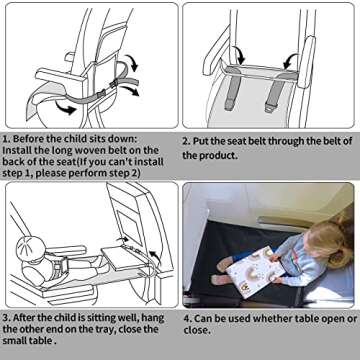 1. Before the child sits down: Install the long woven belt on the back of the seat(If you can't install step 1, please perform step 2)

2. Put the seat belt through the belt of the product.

3. After the child is sitting well, hang the other end on the tray, close the small table .

4. Can be used whether table open or close.