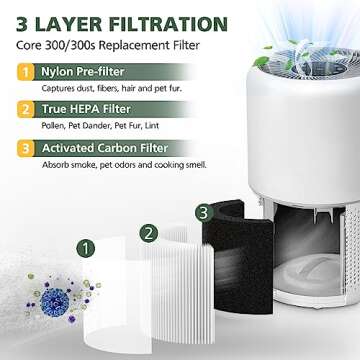 3 LAYER FILTRATION

Core 300/300s Replacement Filter

1 Nylon Pre-filter

Captures dust, fibers, hair and pet fur.

2 True HEPA Filter

Pollen, Pet Dander, Pet Fur, Lint

3 Activated Carbon Filter

Absorb smoke, pet odors and cooking smell.

3

2

1