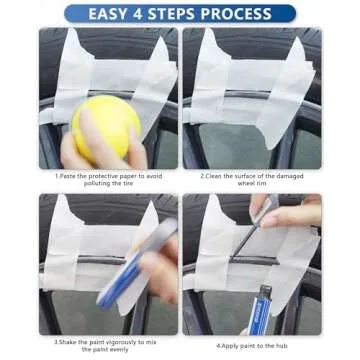 EASY 4 STEPS PROCESS

1.Paste the protective paper to avoid polluting the tire

2.Clean the surface of the damaged wheel rim

3.Shake the paint vigorously to mix the paint evenly

4.Apply paint to the hub