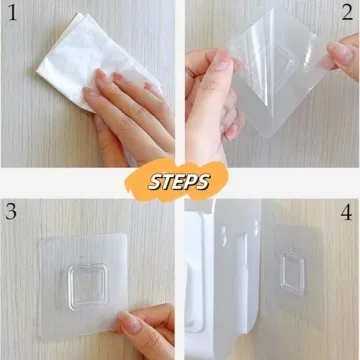 1

2

STEPS

3

4