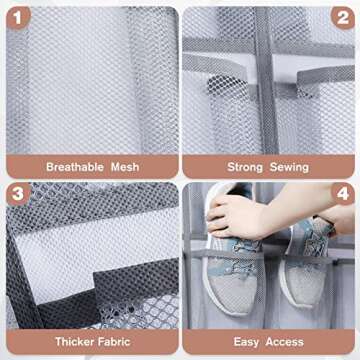 1
Breathable Mesh

2
Strong Sewing

3
Thicker Fabric

4
Easy Access