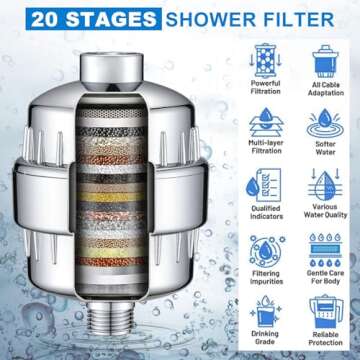 20 STAGES SHOWER FILTER

Powerful Filtration

All Cable Adaptation

Multi-layer Filtration

Softer Water

Qualified Indicators

Various Water Quality

Filtering Impurities

Gentle Care For Body

Drinking Grade

Reliable Protection