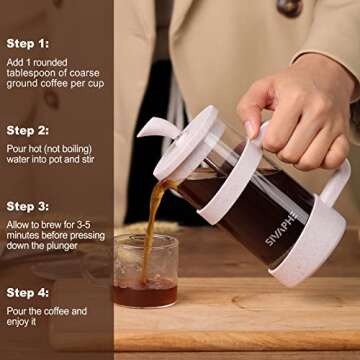 Step 1:

Add 1 rounded tablespoon of coarse ground coffee per cup

Step 2:

Pour hot (not boiling) water into pot and stir

Step 3:

Allow to brew for 3-5 minutes before pressing down the plunger

Step 4:

Pour the coffee and enjoy it

SIVAPHE