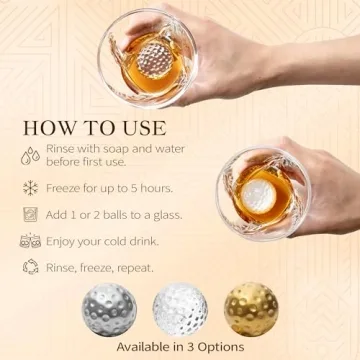 HOW TO USE

Rinse with soap and water before first use.

Freeze for up to 5 hours.

Add 1 or 2 balls to a glass.

Enjoy your cold drink.

Rinse, freeze, repeat.

Available in 3 Options