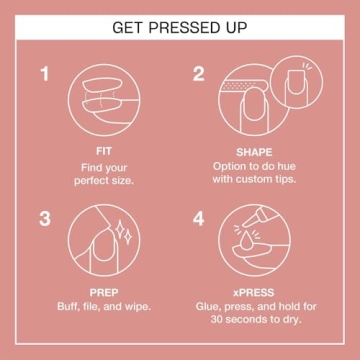 GET PRESSED UP

1

FIT
Find your perfect size.

2

SHAPE
Option to do hue with custom tips.

3

PREP
Buff, file, and wipe.

4

xPRESS
Glue, press, and hold for 30 seconds to dry.