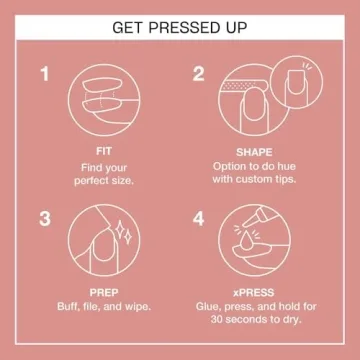 GET PRESSED UP

1

FIT
Find your perfect size.

2

SHAPE
Option to do hue with custom tips.

3

PREP
Buff, file, and wipe.

4

xPRESS
Glue, press, and hold for 30 seconds to dry.