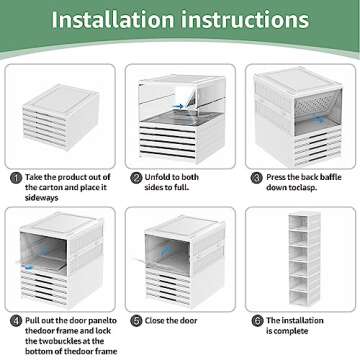 Installation instructions

1 Take the product out of the carton and place it sideways

2 Unfold to both sides to full.

3 Press the back baffle down toclasp.

4 Pull out the door panelto thedoor frame and lock the twobuckles at the bottom of thedoor frame

5 Close the door

6 The installation is complete