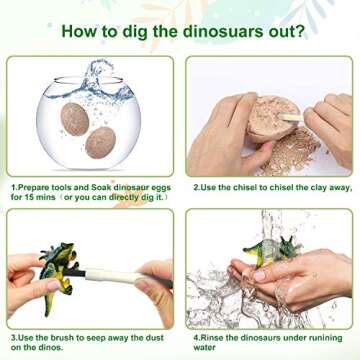 How to dig the dinosuars out?

1.Prepare tools and Soak dinosaur eggs for 15 mins（or you can directly dig it.）

2.Use the chisel to chisel the clay away,

3.Use the brush to seep away the dust on the dinos.

4.Rinse the dinosaurs under runining water