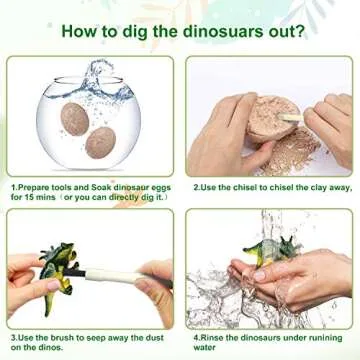 How to dig the dinosuars out?

1.Prepare tools and Soak dinosaur eggs for 15 mins（or you can directly dig it.）

2.Use the chisel to chisel the clay away,

3.Use the brush to seep away the dust on the dinos.

4.Rinse the dinosaurs under runining water