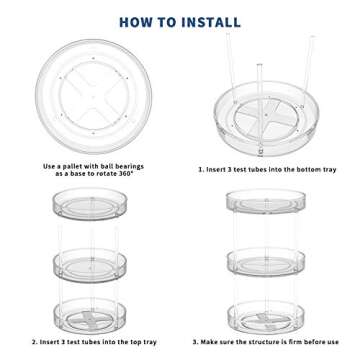 HOW TO INSTALL

Use a pallet with ball bearings as a base to rotate 360°

1. Insert 3 test tubes into the bottom tray

2. Insert 3 test tubes into the top tray

3. Make sure the structure is firm before use