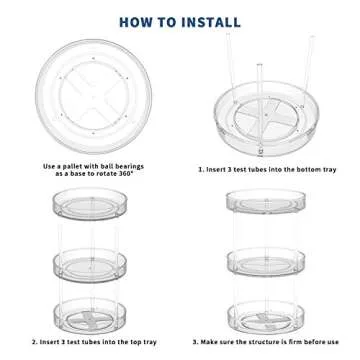 HOW TO INSTALL

Use a pallet with ball bearings as a base to rotate 360°

1. Insert 3 test tubes into the bottom tray

2. Insert 3 test tubes into the top tray

3. Make sure the structure is firm before use