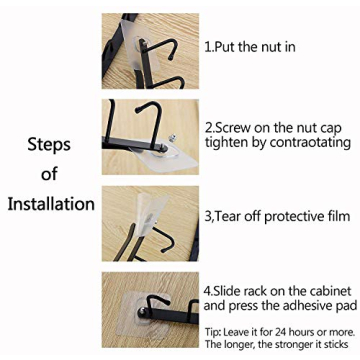 Steps of Installation

1.Put the nut in

2.Screw on the nut cap tighten by contraotating

3,Tear off protective film

4.Slide rack on the cabinet and press the adhesive pad

Tip: Leave it for 24 hours or more. The longer, the stronger it sticks