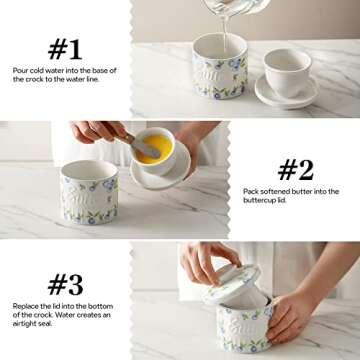 #1

Pour cold water into the base of the crock to the water line.

#2

Pack softened butter into the buttercup lid.

#3

Replace the lid into the bottom of the crock. Water creates an airtight seal.