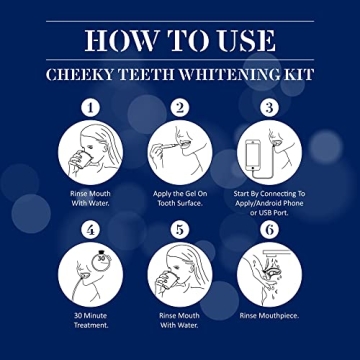 HOW TO USE

CHEEKY TEETH WHITENING KIT

1

Rinse Mouth With Water.

2

Apply the Gel On Tooth Surface.

3

Start By Connecting To Apply/Android Phone or USB Port.

4

30

30 Minute Treatment.

5

Rinse Mouth With Water.

6

Rinse Mouthpiece.