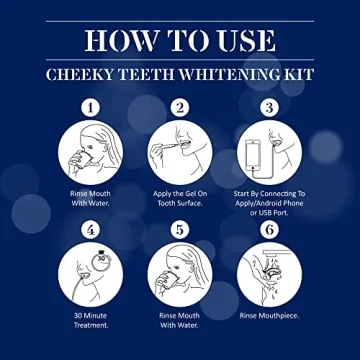 HOW TO USE

CHEEKY TEETH WHITENING KIT

1

Rinse Mouth With Water.

2

Apply the Gel On Tooth Surface.

3

Start By Connecting To Apply/Android Phone or USB Port.

4

30

30 Minute Treatment.

5

Rinse Mouth With Water.

6

Rinse Mouthpiece.