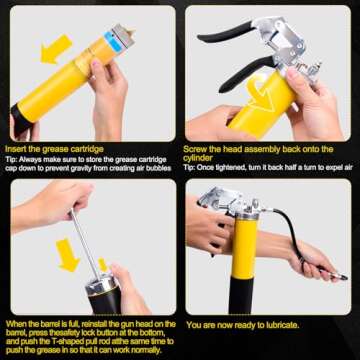 Insert the grease cartridge
Tip: Always make sure to store the grease cartridge cap down to prevent gravity from creating air bubbles

Screw the head assembly back onto the cylinder
Tip: Once tightened, turn it back half a turn to expel air

When the barrel is full, reinstall the gun head on the barrel, press thesafety lock button at the bottom, and push the T-shaped pull rod atthe same time to push the grease in so that it can work normally.

You are now ready to lubricate.