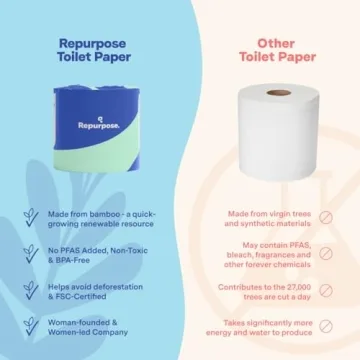 Repurpose Toilet Paper

Repurpose.

Made from bamboo - a quick-growing renewable resource

No PFAS Added, Non-Toxic & BPA-Free

Helps avoid deforestation & FSC-Certified

Woman-founded & Women-led Company

Other Toilet Paper

Made from virgin trees and synthetic materials

May contain PFAS, bleach, fragrances and other forever chemicals

Contributes to the 27,000 trees are cut a day

Takes significantly more energy and water to produce