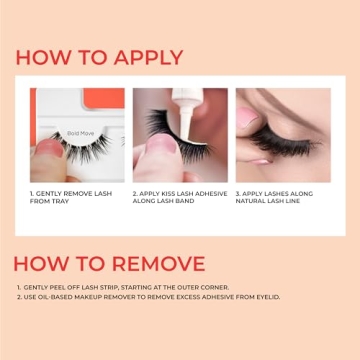 HOW TO APPLY

Bold Move

1. GENTLY REMOVE LASH FROM TRAY

2. APPLY KISS LASH ADHESIVE ALONG LASH BAND

3. APPLY LASHES ALONG NATURAL LASH LINE

HOW TO REMOVE

1. GENTLY PEEL OFF LASH STRIP, STARTING AT THE OUTER CORNER.
2. USE OIL-BASED MAKEUP REMOVER TO REMOVE EXCESS ADHESIVE FROM EYELID.