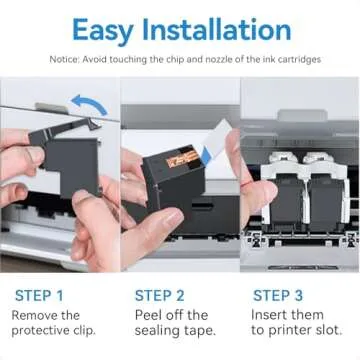 Easy Installation

Notice: Avoid touching the chip and nozzle of the ink cartridges

STEP 1
Remove the protective clip.

STEP 2
Peel off the sealing tape.

STEP 3
Insert them to printer slot.