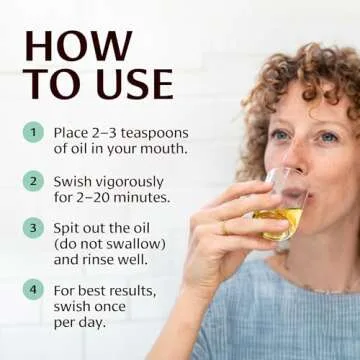 HOW TO USE

1 Place 2–3 teaspoons of oil in your mouth.

2 Swish vigorously for 2–20 minutes.

3 Spit out the oil (do not swallow) and rinse well.

4 For best results, swish once per day.