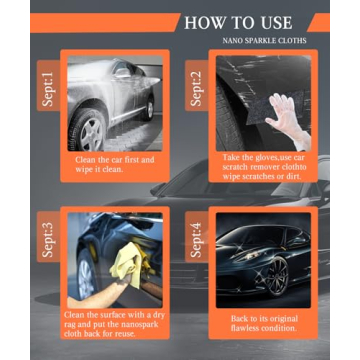 HOW TO USE

NANO SPARKLE CLOTHS

Sept:1

Clean the car first and wipe it clean.

Sept:2

Take the gloves,use car scratch remover clothto wipe scratches or dirt.

Sept:3

Clean the surface with a dry rag and put the nanospark cloth back for reuse.

Sept:4

Back to its original flawless condition.