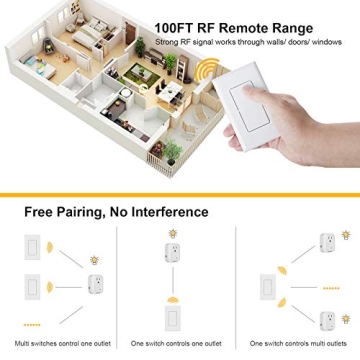 100FT RF Remote Range
Strong RF signal works through walls/ doors/ windows

Free Pairing, No Interference

Multi switches control one outlet

One switch controls one outlet

One switch controls multi outlets