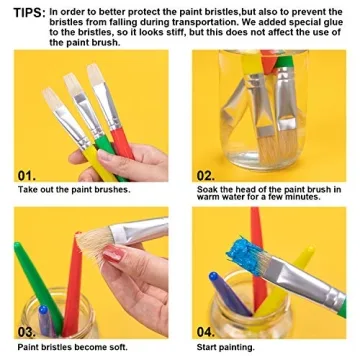 TIPS: In order to better protect the paint bristles,but also to prevent the bristles from falling during transportation. We added special glue to the bristles, so it looks stiff, but this does not affect the use of the paint brush.

01.
Take out the paint brushes.

02.
Soak the head of the paint brush in warm water for a few minutes.

03.
Paint bristles become soft.

04.
Start painting.