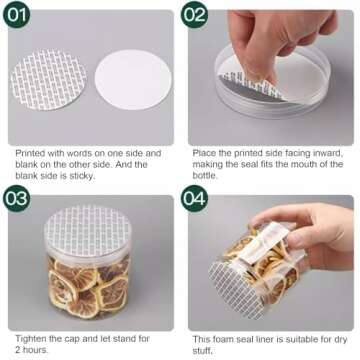 01

Printed with words on one side and blank on the other side. And the blank side is sticky.

02

Place the printed side facing inward, making the seal fits the mouth of the bottle.

03

Tighten the cap and let stand for 2 hours.

04

This foam seal liner is suitable for dry stuff.