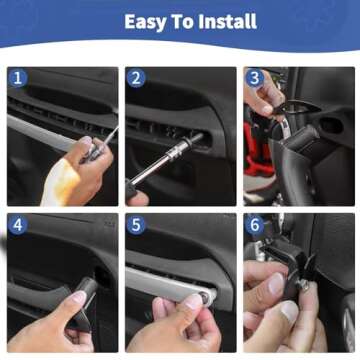 Easy To Install

1

2

3

4

5

6